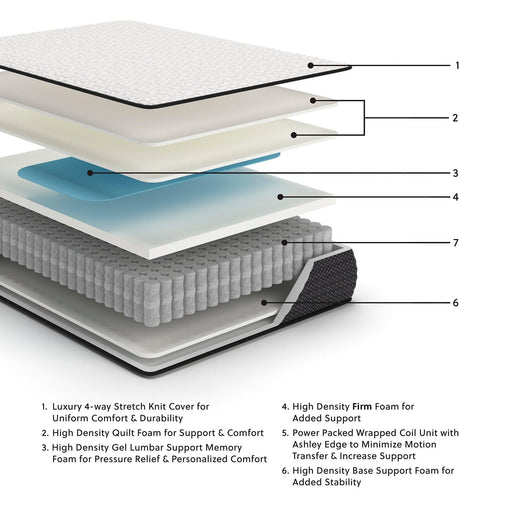 1

2

3

4

7

6

1. Luxury 4-way Stretch Knit Cover for Uniform Comfort & Durability

2. High Density Quilt Foam for Support & Comfort

3. High Density Gel Lumbar Support Memory Foam for Pressure Relief & Personalized Comfort

4. High Density Firm Foam for Added Support

5. Power Packed Wrapped Coil Unit with Ashley Edge to Minimize Motion Transfer & Increase Support

6. High Density Base Support Foam for Added Stability